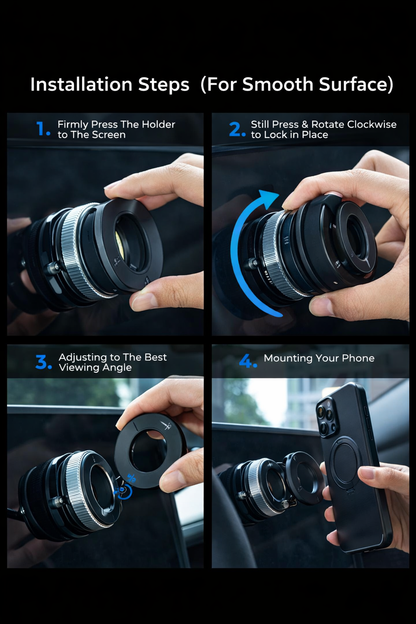 Installation Steps (For Smooth Surface)

1. Firmly Press The Holder to The Screen

2. Still Press & Rotate Clockwise to Lock in Place

3. Adjusting to The Best Viewing Angle

4. Mounting Your Phone